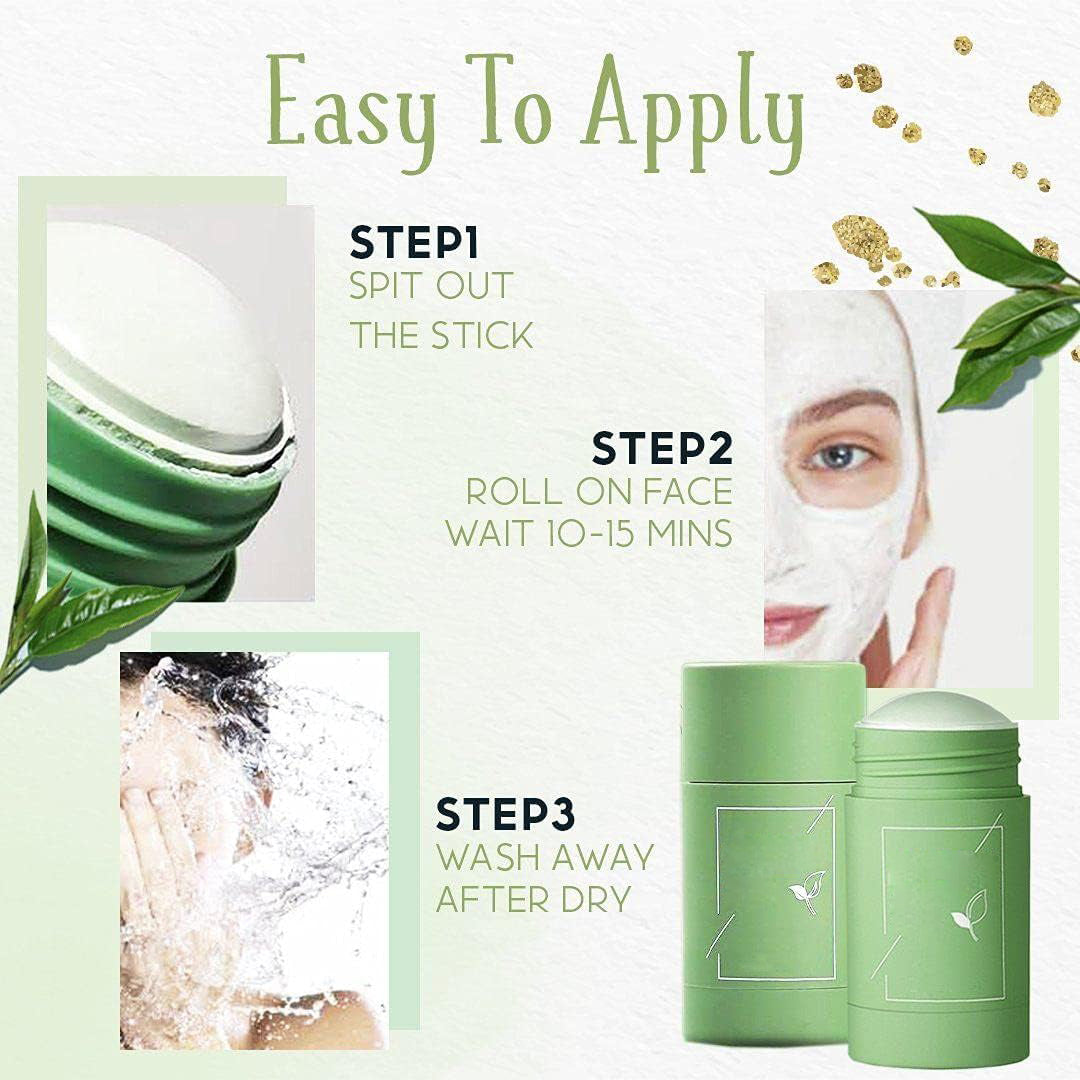 Easy To Apply

STEP1
SPIT OUT
THE STICK

STEP2
ROLL ON FACE
WAIT 10-15 MINS

STEP3
WASH AWAY
AFTER DRY