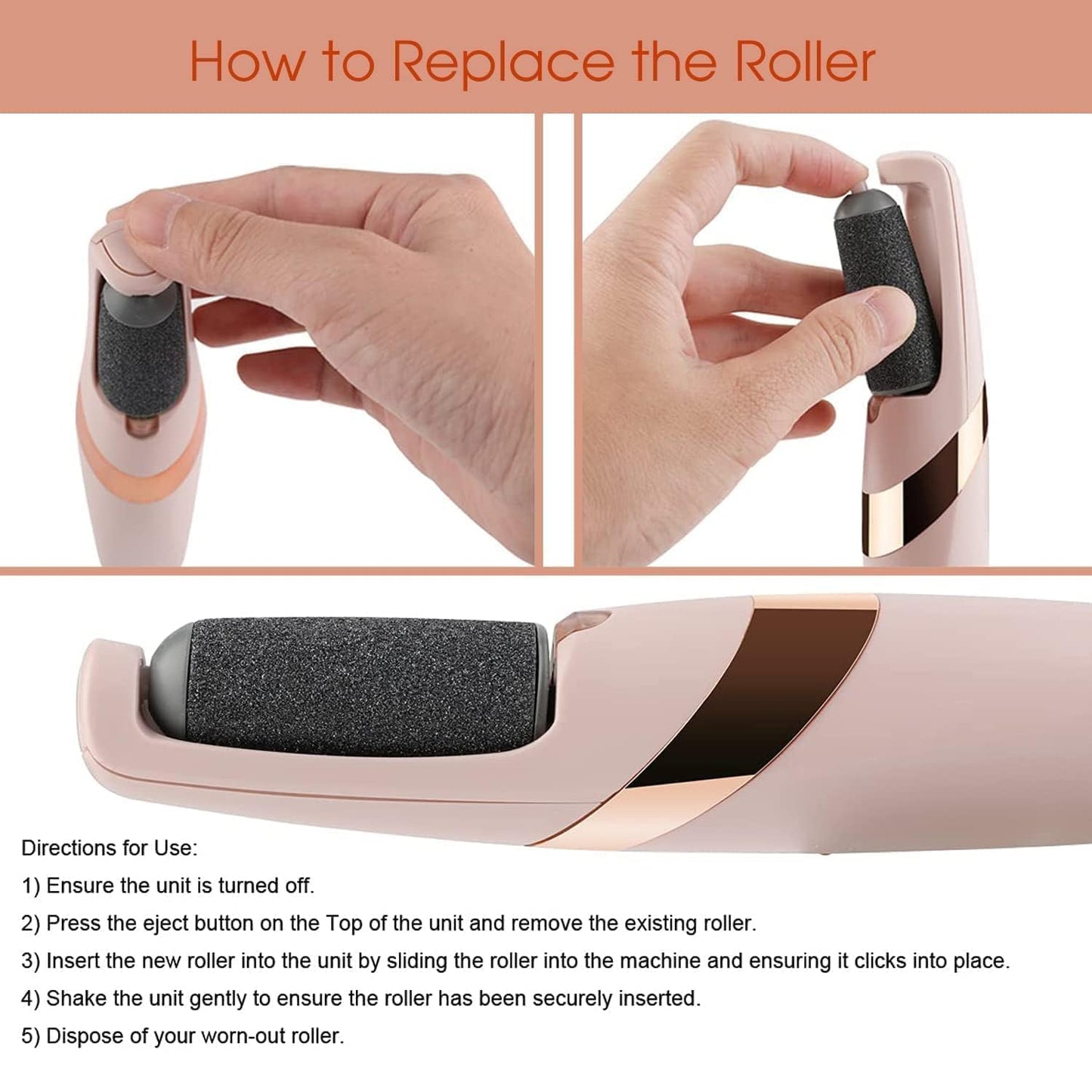 How to Replace the Roller

Directions for Use:

1) Ensure the unit is turned off.

2) Press the eject button on the Top of the unit and remove the existing roller.

3) Insert the new roller into the unit by sliding the roller into the machine and ensuring it clicks into place.

4) Shake the unit gently to ensure the roller has been securely inserted.

5) Dispose of your worn-out roller.