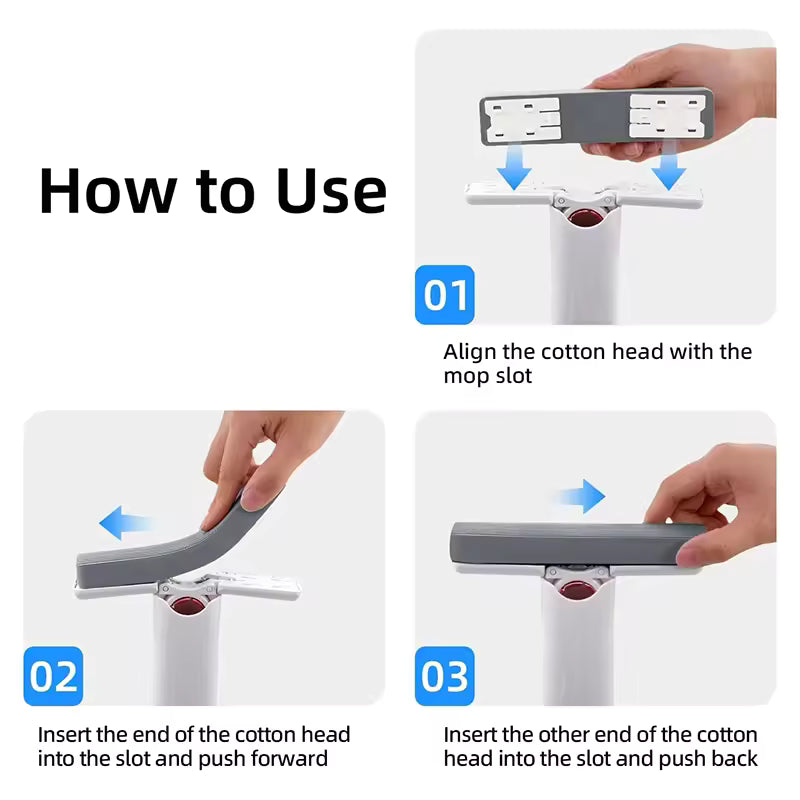 How to Use

01

Align the cotton head with the mop slot

02

Insert the end of the cotton head into the slot and push forward

03

Insert the other end of the cotton head into the slot and push back